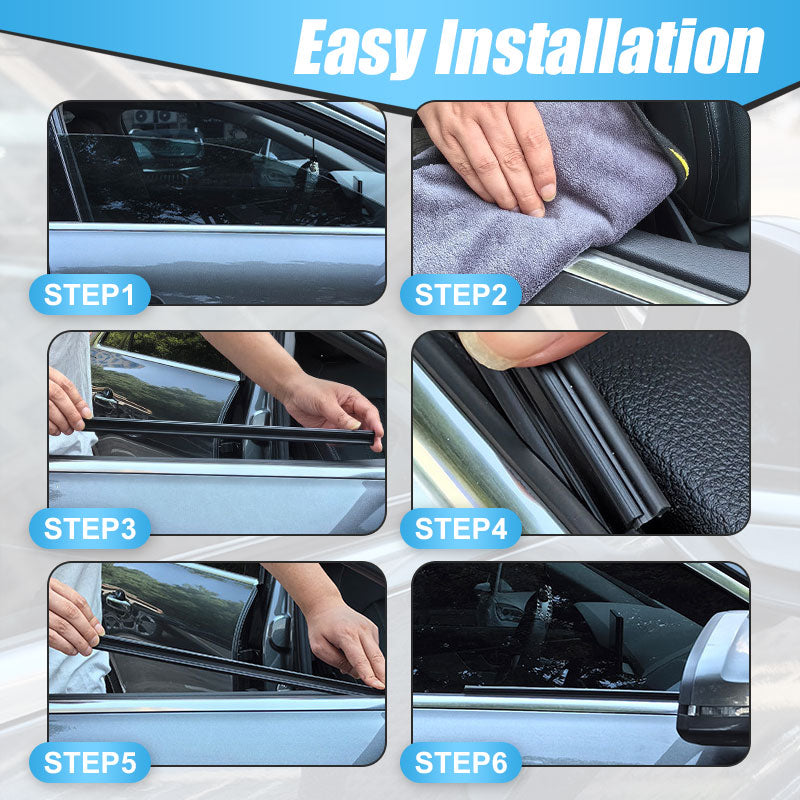 Easy Installation

STEP1

STEP2

STEP3

STEP4

STEP5

STEP6