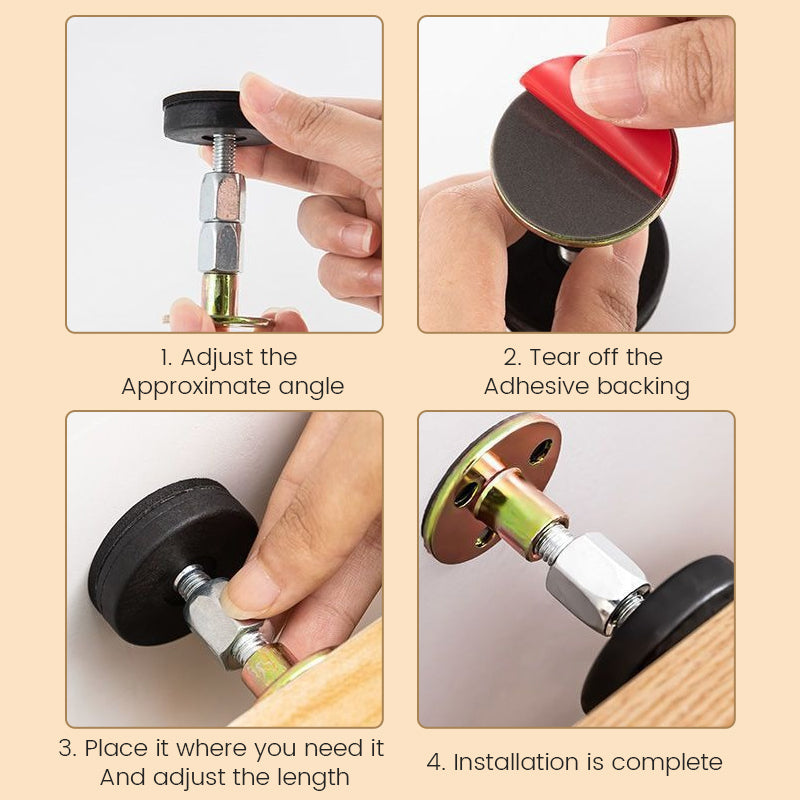 1. Adjust the Approximate angle

2. Tear off the Adhesive backing

3. Place it where you need it And adjust the length

4. Installation is complete