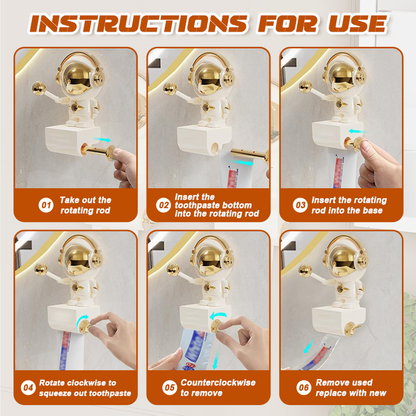 INSTRUCTIONS FOR USE

01 Take out the rotating rod

02 Insert the toothpaste bottom into the rotating rod

03 Insert the rotating rod into the base

04 Rotate clockwise to squeeze out toothpaste

05 Counterclockwise to remove

06 Remove used replace with new