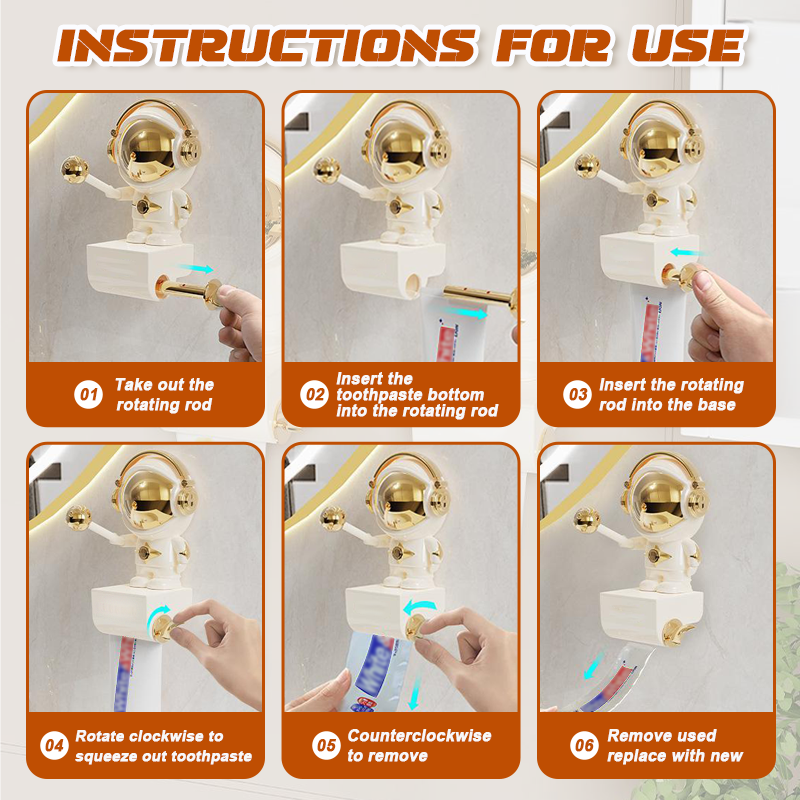 INSTRUCTIONS FOR USE

01 Take out the rotating rod

02 Insert the toothpaste bottom into the rotating rod

03 Insert the rotating rod into the base

04 Rotate clockwise to squeeze out toothpaste

05 Counterclockwise to remove

06 Remove used replace with new