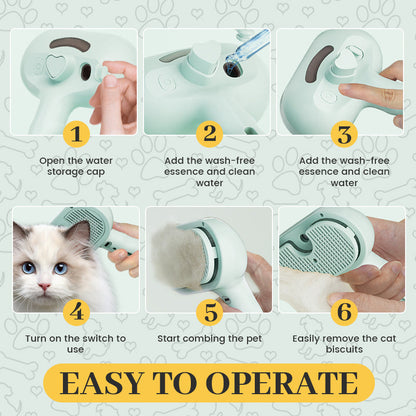 1

Open the water storage cap

2

Add the wash-free essence and clean water

3

Add the wash-free essence and clean water

4

Turn on the switch to use

5

Start combing the pet

6

Easily remove the cat biscuits

EASY TO OPERATE