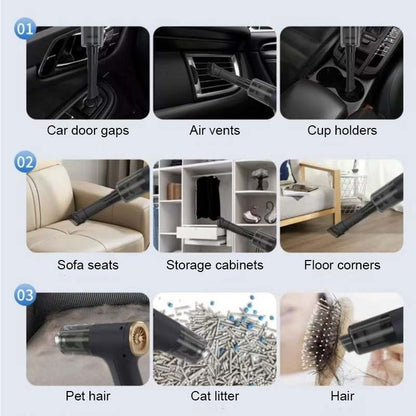 01

Car door gaps

Air vents

Cup holders

02

Sofa seats

Storage cabinets

Floor corners

03

Pet hair

Cat litter

Hair