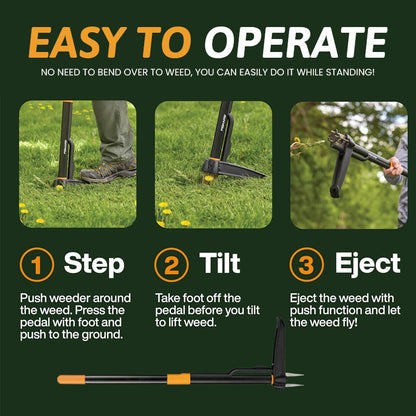 EASY TO OPERATE

NO NEED TO BEND OVER TO WEED, YOU CAN EASILY DO IT WHILE STANDING!

1 Step

Push weeder around the weed. Press the pedal with foot and push to the ground.

2 Tilt

Take foot off the pedal before you tilt to lift weed.

3 Eject

Eject the weed with push function and let the weed fly!