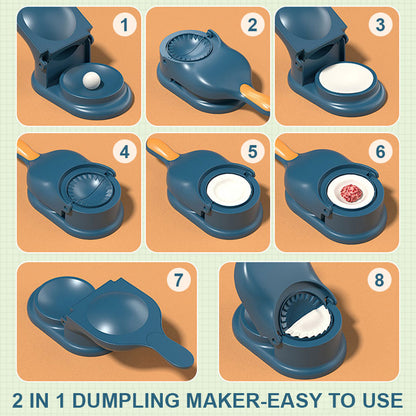 1
2
3
4
5
6
7
8
2 IN 1 DUMPLING MAKER-EASY TO USE