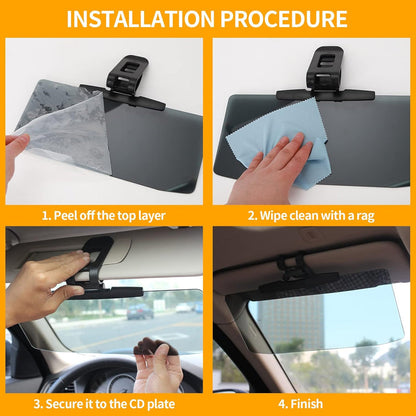 INSTALLATION PROCEDURE

1. Peel off the top layer

2. Wipe clean with a rag

3. Secure it to the CD plate

4. Finish